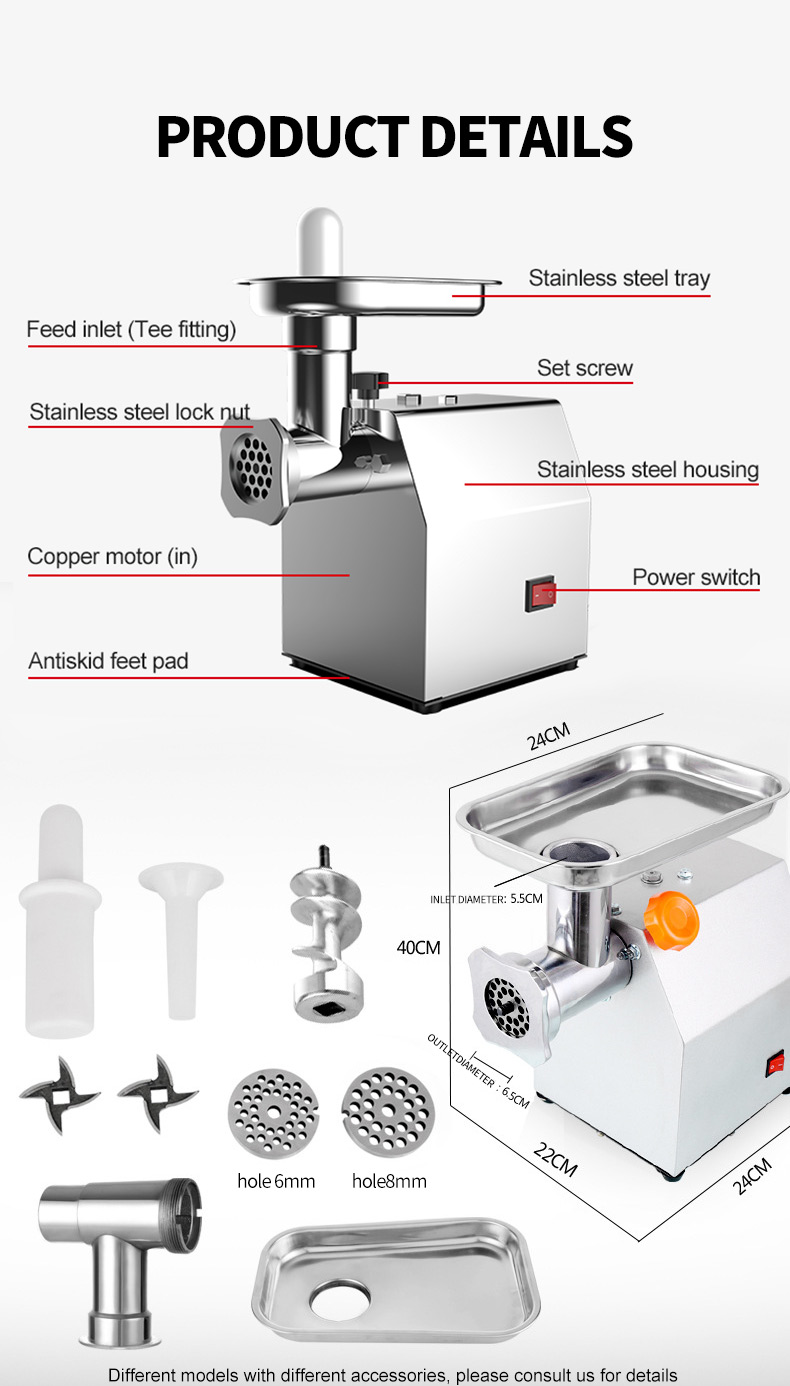 PRODUCT DETAILS

Stainless steel tray

Feed inlet (Tee fitting)

Set screw

Stainless steel lock nut

Stainless steel housing

Copper motor (in)

Power switch

Antiskid feet pad

24CM

INLET DIAMETER: 5.5CM

40CM

OUTLETDIAMETER: 6.5CM

22CM

24CM

hole 6mm

hole8mm

Different models with different accessories, please consult us for details