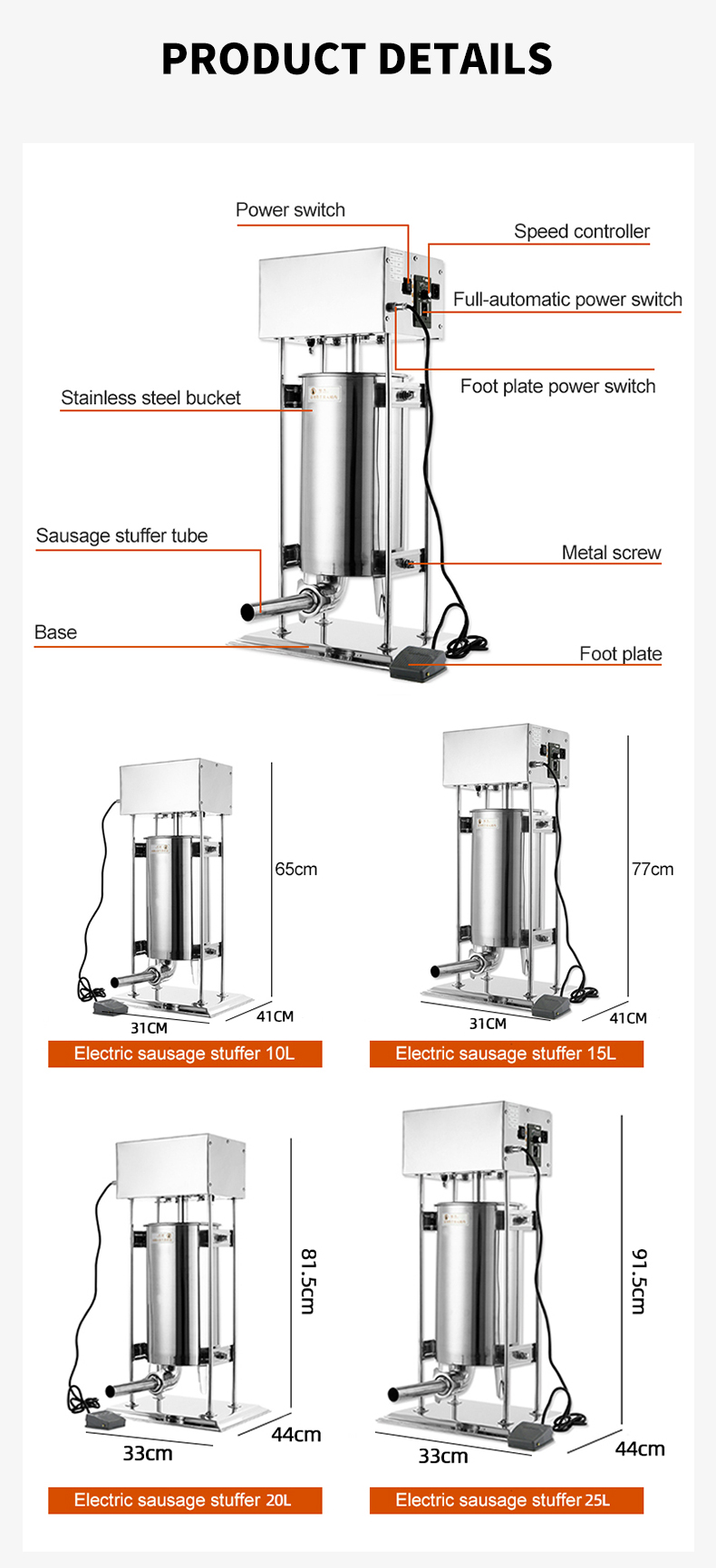 PRODUCT DETAILS

Power switch

Speed controller

Full-automatic power switch

Foot plate power switch

Stainless steel bucket

Sausage stuffer tube

Metal screw

Base

Foot plate

65cm

31CM

41CM

Electric sausage stuffer 10L

77cm

31CM

41CM

Electric sausage stuffer 15L

81.5cm

33cm

44cm

Electric sausage stuffer 20L

91.5cm

33cm

44cm

Electric sausage stuffer 25L